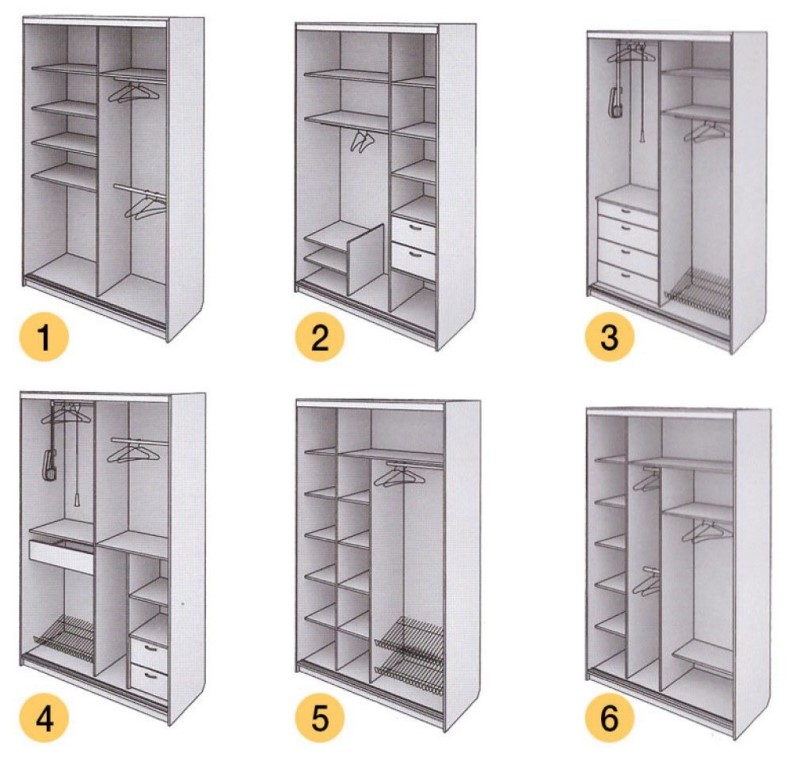 1

2

3

4

5

6